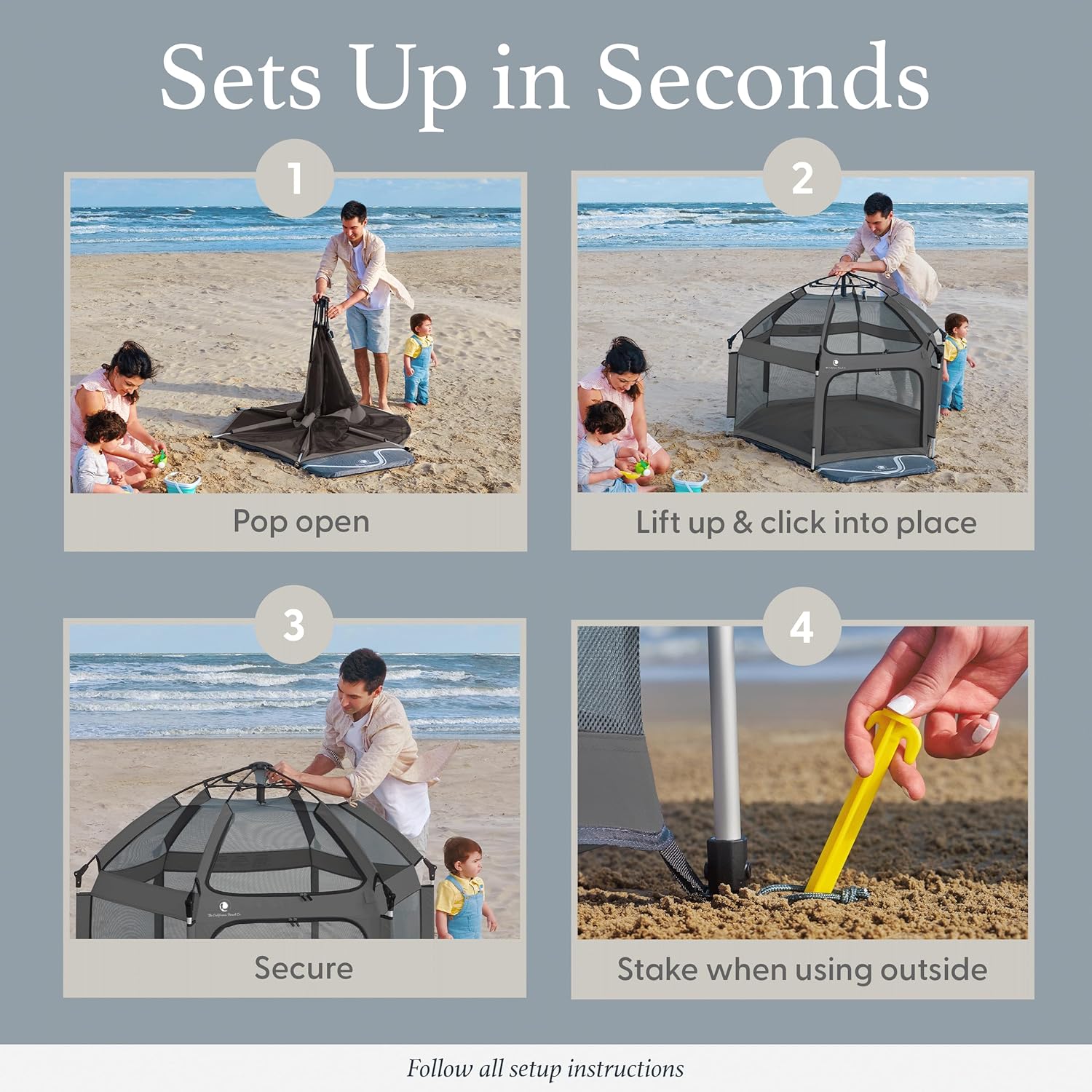 Sets Up in Seconds

1

Pop open

2

Lift up & click into place

3

Secure

4

Stake when using outside

Follow all setup instructions