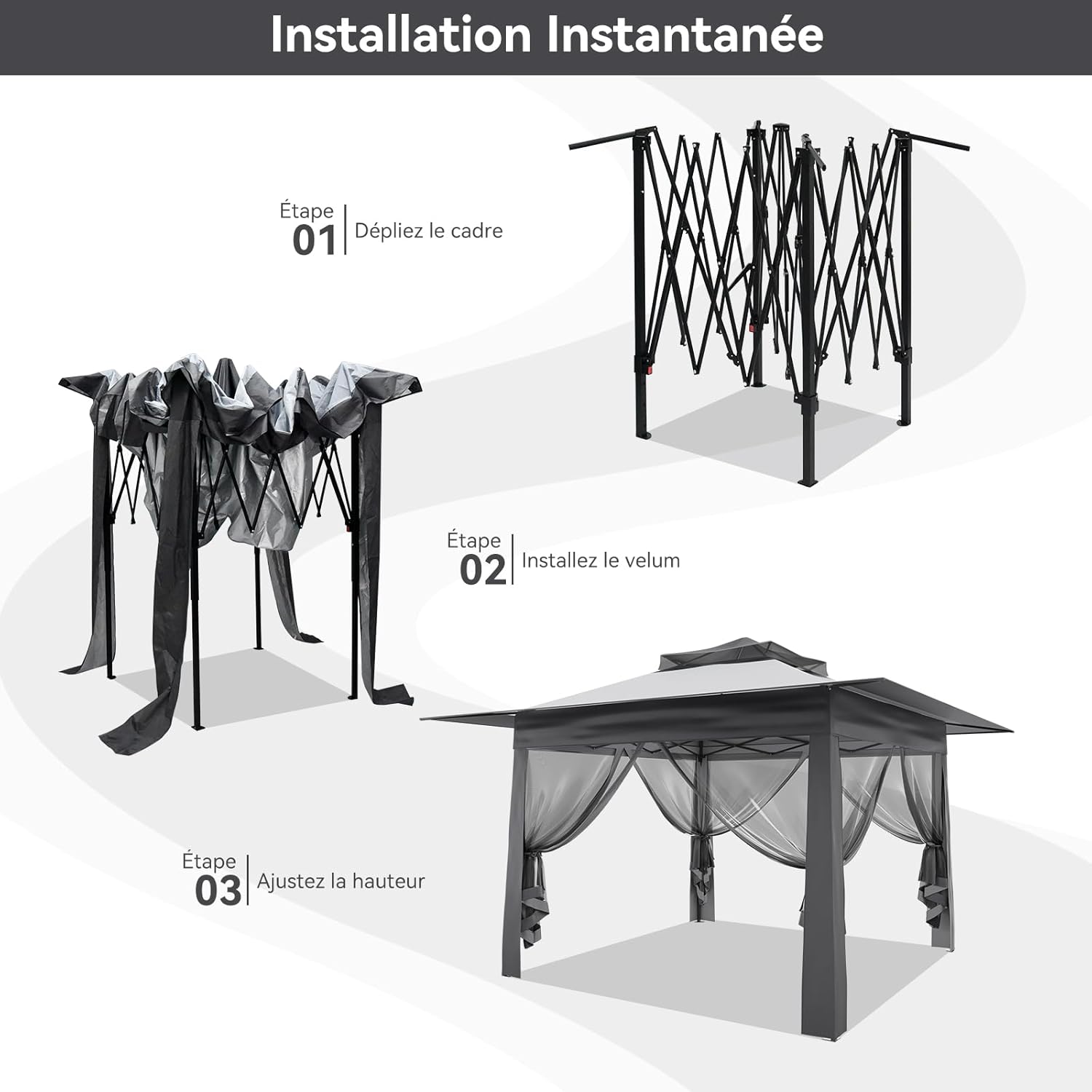 Installation Instantanée

Étape 01 Dépliez le cadre

Étape 02 Installez le velum

Étape 03 Ajustez la hauteur